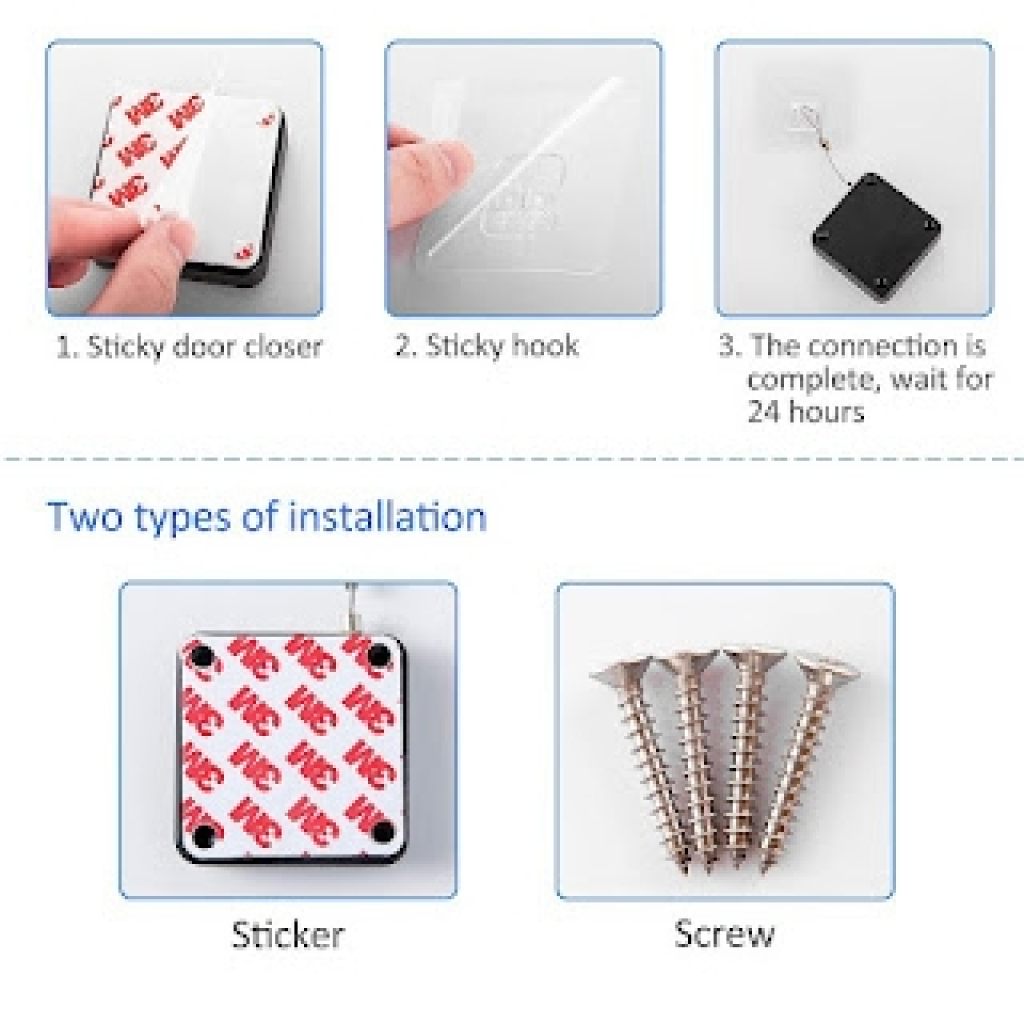 1. Sticky door closer

2. Sticky hook

3. The connection is complete, wait for 24 hours

Two types of installation

Sticker

Screw