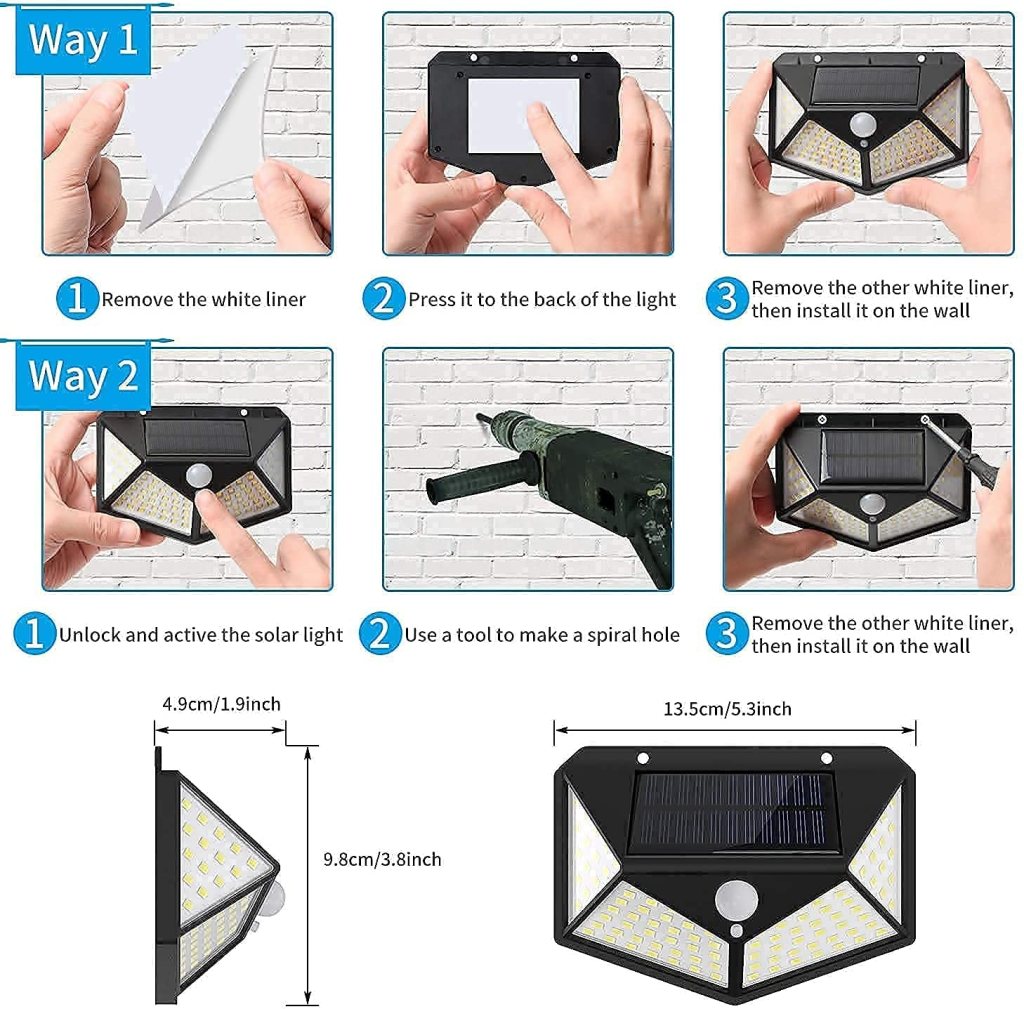 Way 1

1 Remove the white liner

2 Press it to the back of the light

3 Remove the other white liner, then install it on the wall

Way 2

1 Unlock and active the solar light

2 Use a tool to make a spiral hole

3 Remove the other white liner, then install it on the wall

4.9cm/1.9inch

9.8cm/3.8inch

13.5cm/5.3inch