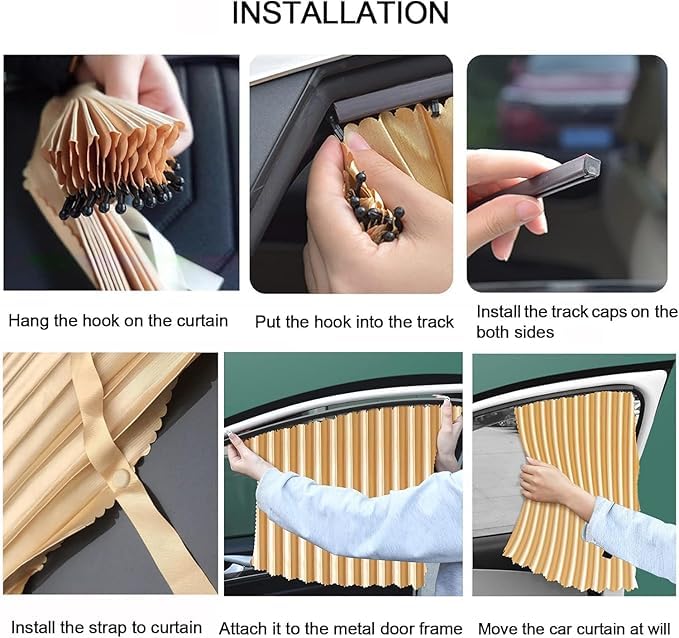 INSTALLATION

Hang the hook on the curtain

Put the hook into the track

Install the track caps on the both sides

Install the strap to curtain

Attach it to the metal door frame

Move the car curtain at will