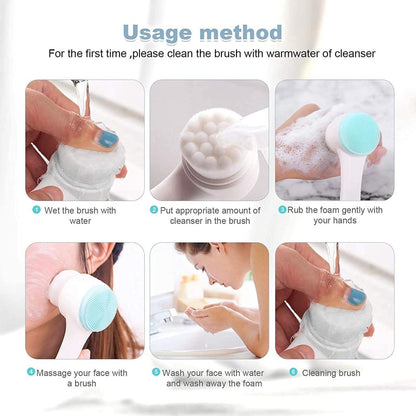 Usage method

For the first time ,please clean the brush with warmwater of cleanser

1 Wet the brush with water

2 Put appropriate amount of cleanser in the brush

3 Rub the foam gently with your hands

4 Massage your face with a brush

5 Wash your face with water and wash away the foam

6 Cleaning brush