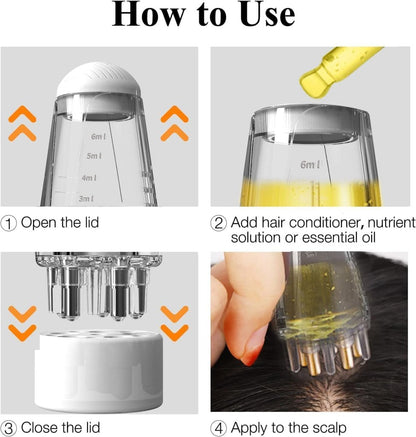 How to Use

6ml
5ml
4ml
3ml

① Open the lid

6ml

② Add hair conditioner, nutrient solution or essential oil

③ Close the lid

④ Apply to the scalp